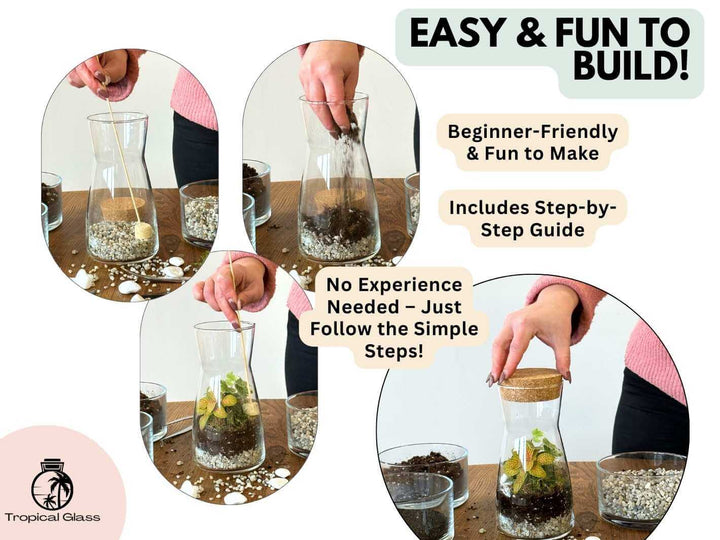 EASY & FUN TO BUILD!

Beginner-Friendly & Fun to Make

Includes Step-by-Step Guide

No Experience Needed – Just Follow the Simple Steps!

Tropical Glass