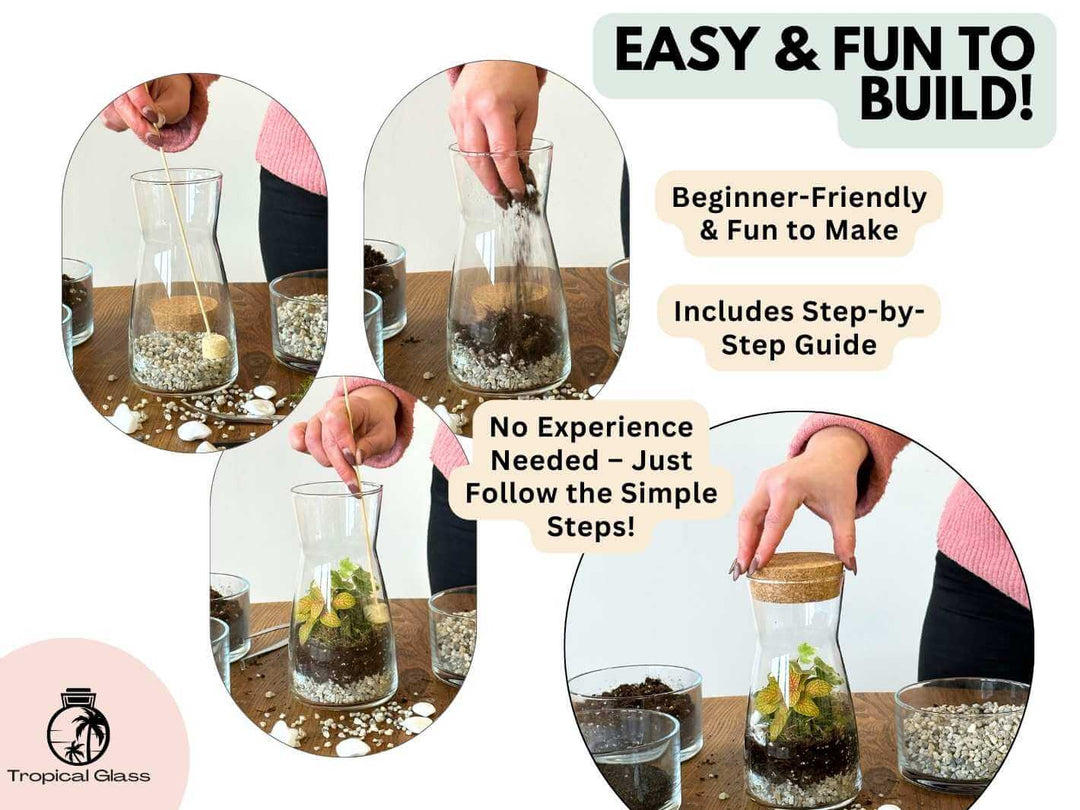 EASY & FUN TO BUILD!

Beginner-Friendly & Fun to Make

Includes Step-by-Step Guide

No Experience Needed – Just Follow the Simple Steps!

Tropical Glass