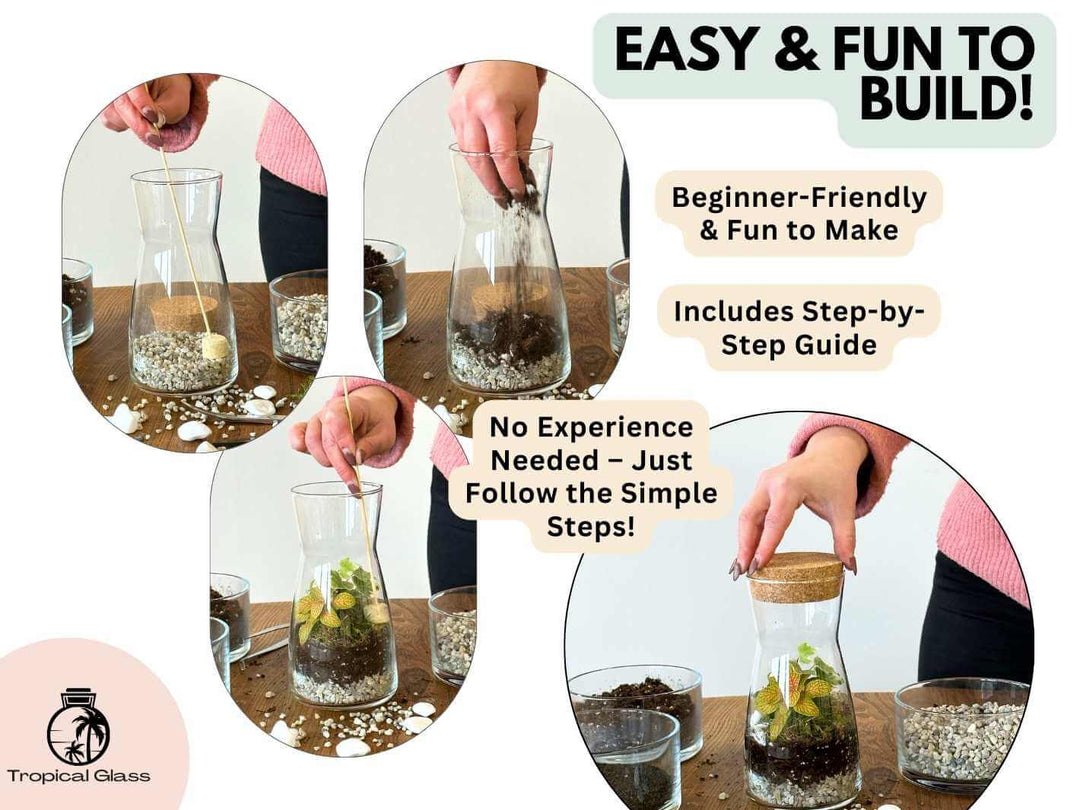 EASY & FUN TO BUILD!

Beginner-Friendly & Fun to Make

Includes Step-by-Step Guide

No Experience Needed – Just Follow the Simple Steps!

Tropical Glass