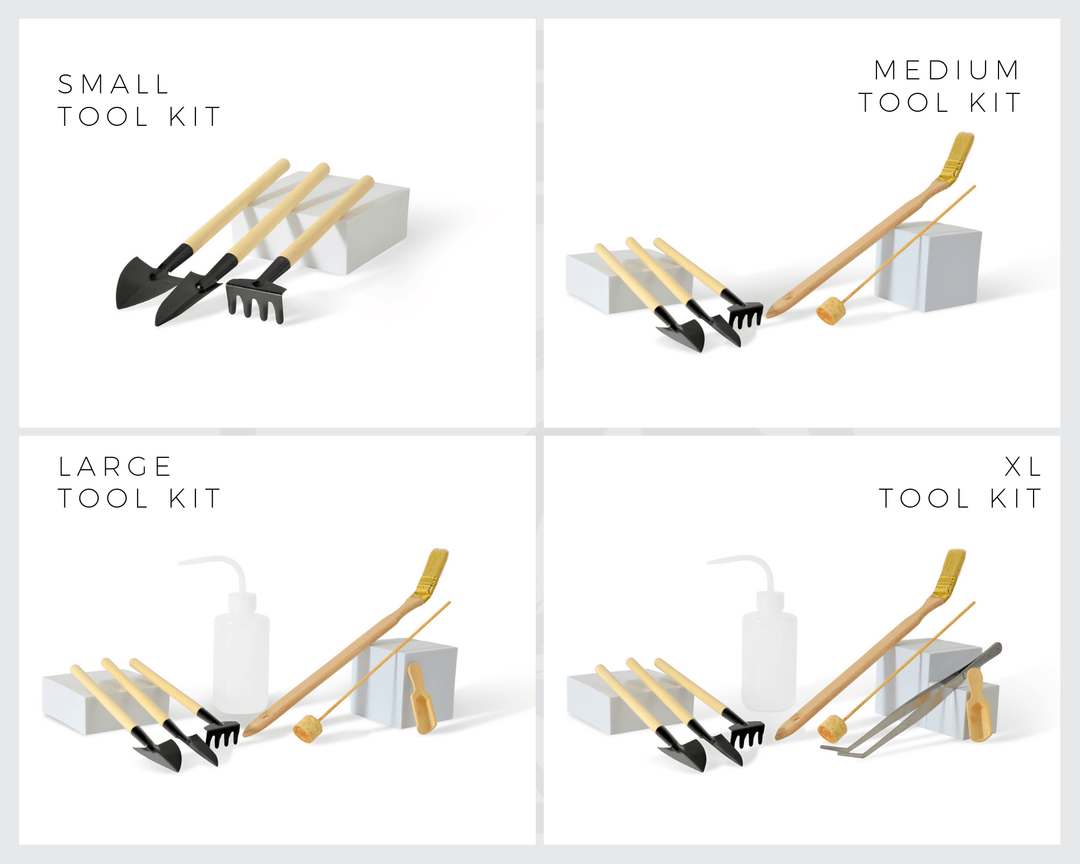 SMALL
TOOL KIT

MEDIUM
TOOL KIT

LARGE
TOOL KIT

XL
TOOL KIT