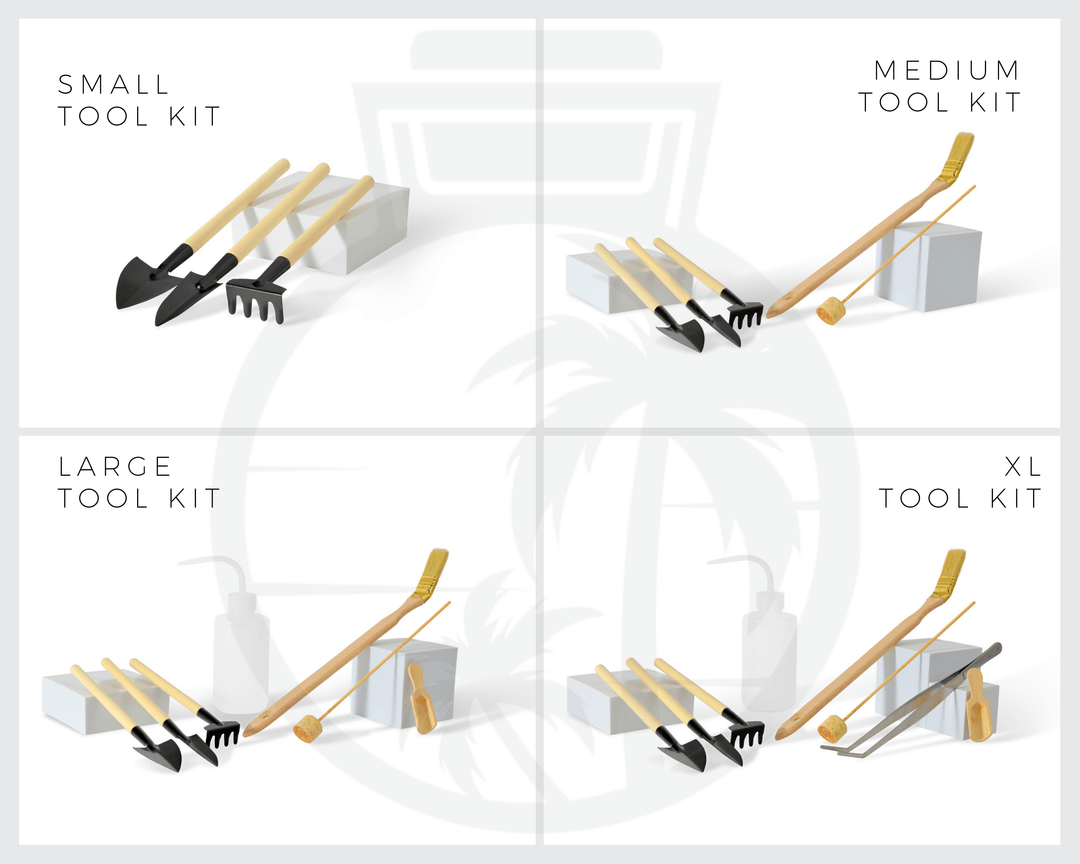 SMALL
TOOL KIT

MEDIUM
TOOL KIT

LARGE
TOOL KIT

XL
TOOL KIT